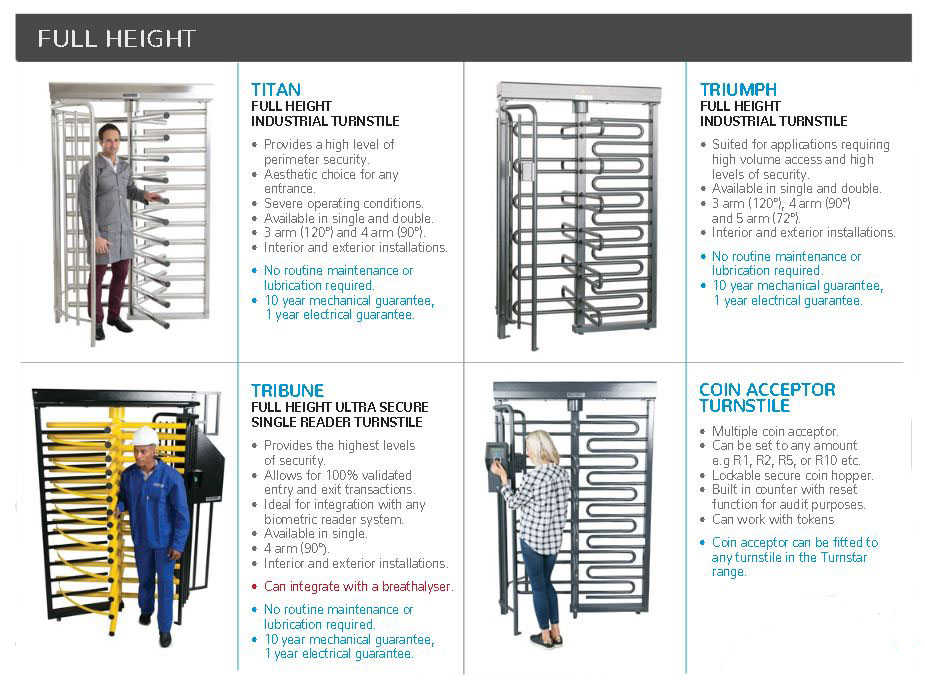 FULL HEIGHT

TITAN
FULL HEIGHT
INDUSTRIAL TURNSTILE

• Provides a high level of perimeter security.
• Aesthetic choice for any entrance.
• Severe operating conditions.
• Available in single and double.
• 3 arm (120°) and 4 arm (90°).
• Interior and exterior installations.

• No routine maintenance or lubrication required.
• 10 year mechanical guarantee, 1 year electrical guarantee.

TRIUMPH
FULL HEIGHT
INDUSTRIAL TURNSTILE

• Suited for applications requiring high volume access and high levels of security.
• Available in single and double.
• 3 arm (120°), 4 arm (90°) and 5 arm (72°).
• Interior and exterior installations.

• No routine maintenance or lubrication required.
• 10 year mechanical guarantee, 1 year electrical guarantee.

TRIBUNE
FULL HEIGHT ULTRA SECURE
SINGLE READER TURNSTILE

• Provides the highest levels of security.
• Allows for 100% validated entry and exit transactions.
• Ideal for integration with any biometric reader system.
• Available in single.
• 4 arm (90°).
• Interior and exterior installations.

• Can integrate with a breathalyser.

• No routine maintenance or lubrication required.
• 10 year mechanical guarantee, 1 year electrical guarantee.

COIN ACCEPTOR
TURNSTILE

• Multiple coin acceptor.
• Can be set to any amount e.g R1, R2, R5, or R10 etc.
• Lockable secure coin hopper.
• Built in counter with reset function for audit purposes.
• Can work with tokens

• Coin acceptor can be fitted to any turnstile in the Turnstar range.